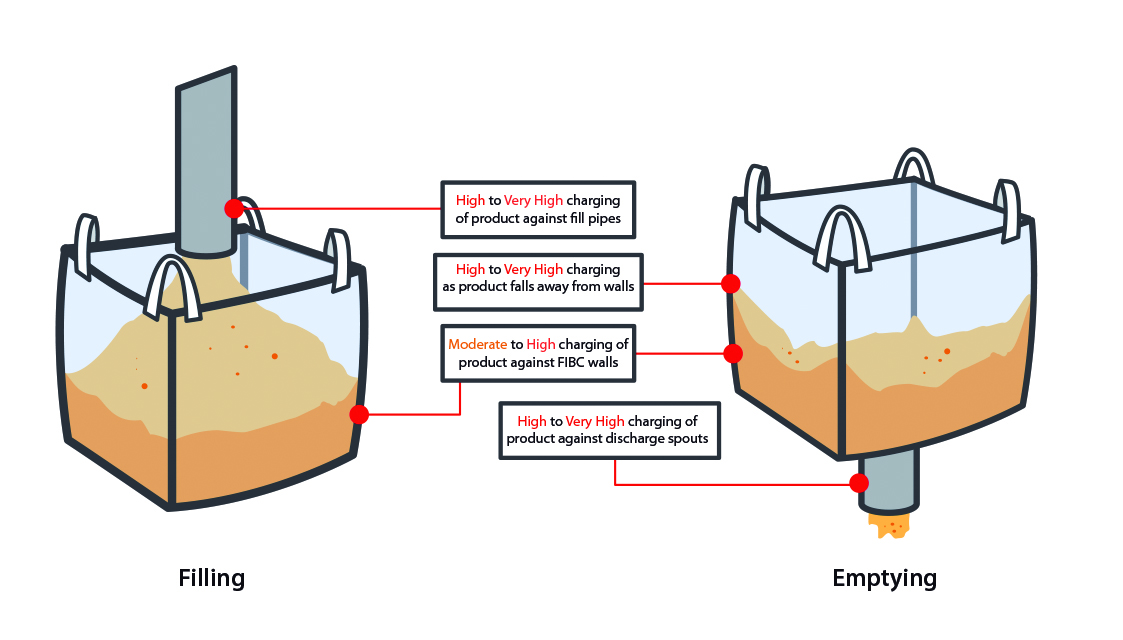 High to Very High charging of product against fill pipes

High to Very High charging as product falls away from walls

Moderate to High charging of product against FIBC walls

High to Very High charging of product against discharge spouts

Filling

Emptying